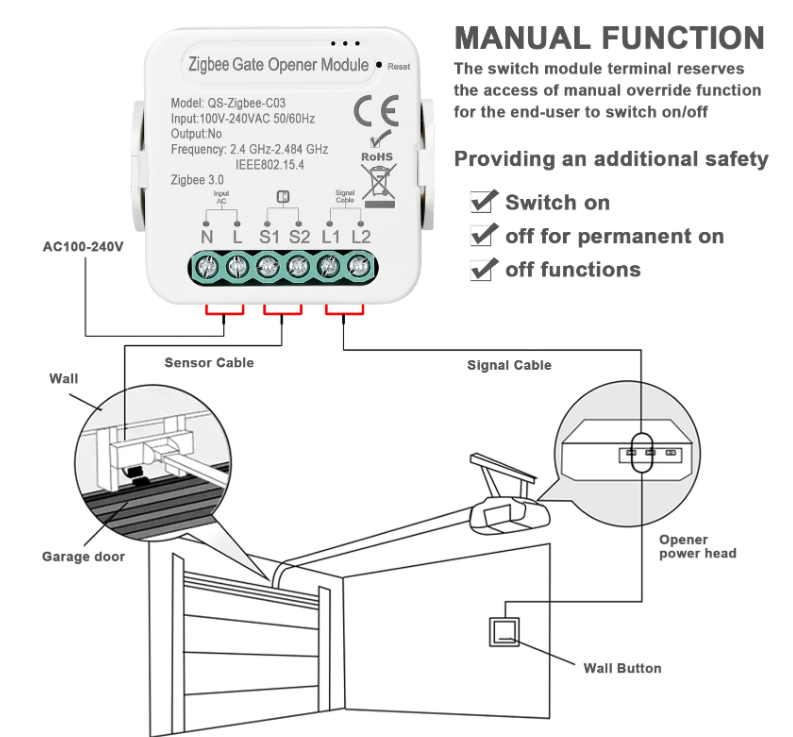 Zigbee Gate Opener Module

Reset

Model: QS-Zigbee-C03
Input:100V-240VAC 50/60Hz
Output:No
Frequency: 2.4 GHz-2.484 GHz
IEEE802.15.4
Zigbee 3.0

CE

RoHS

Input AC

Signal Cable

N L S1 S2 L1 L2

MANUAL FUNCTION

The switch module terminal reserves the access of manual override function for the end-user to switch on/off

Providing an additional safety

Switch on

off for permanent on

off functions

AC100-240V

Sensor Cable

Signal Cable

Wall

Garage door

Opener power head

Wall Button