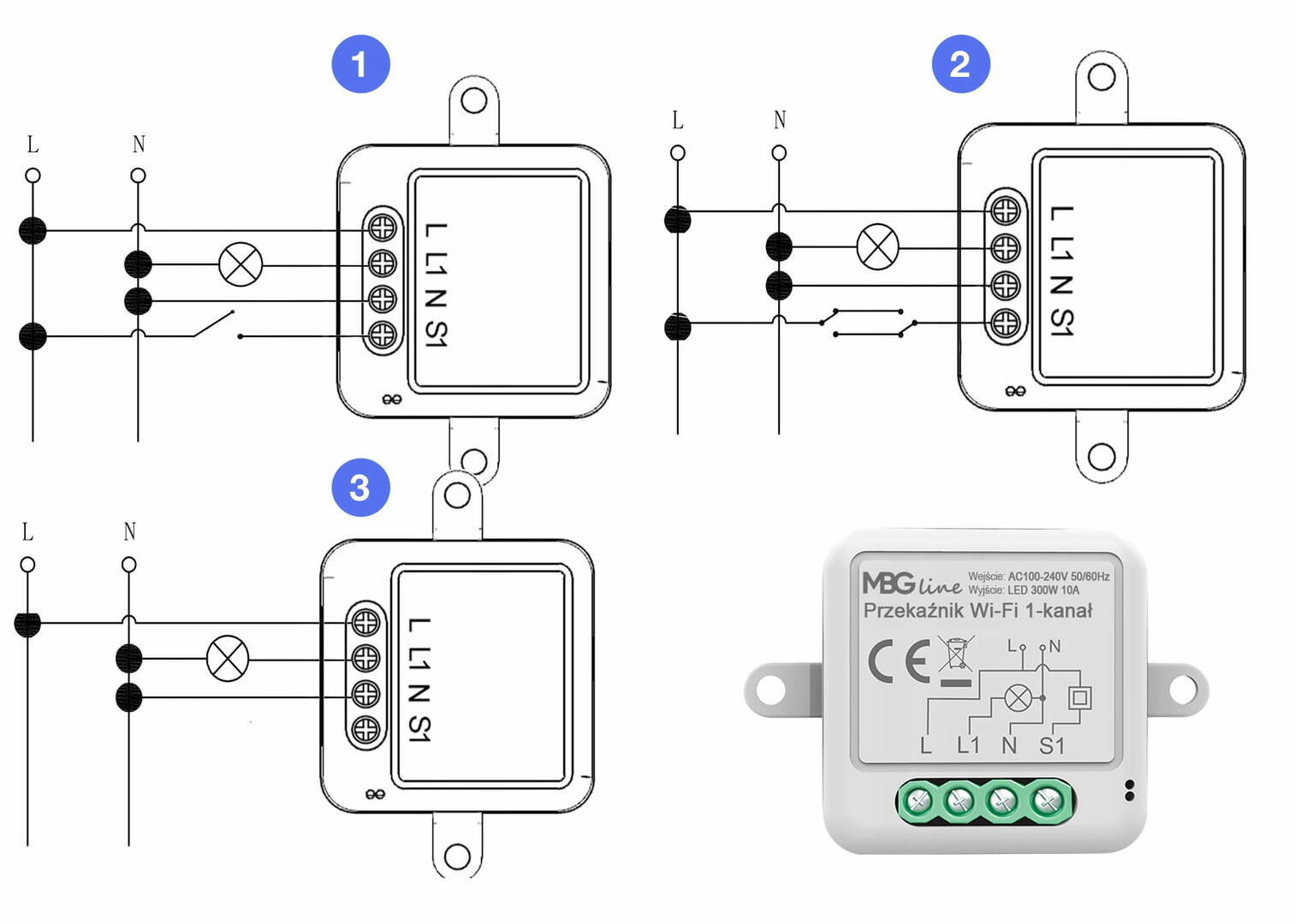 1

L N

L L1 N S1

2

L N

L L1 N S1

3

L N

L L1 N S1

MBG line Wejście: AC100-240V 50/60Hz
Wyjście: LED 300W 10A
Przekaźnik Wi-Fi 1-kanał

CE

L N

L L1 N S1